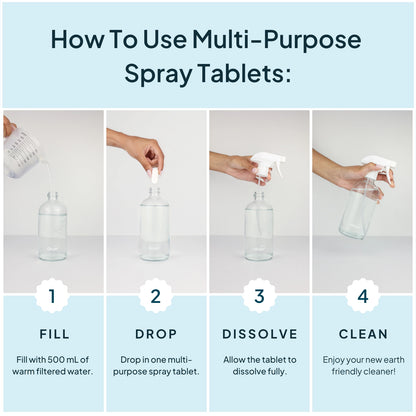 How To Use Multi-Purpose Spray Tablets:

1

FILL

Fill with 500 mL of warm filtered water.

2

DROP

Drop in one multi-purpose spray tablet.

3

DISSOLVE

Allow the tablet to dissolve fully.

4

CLEAN

Enjoy your new earth friendly cleaner!